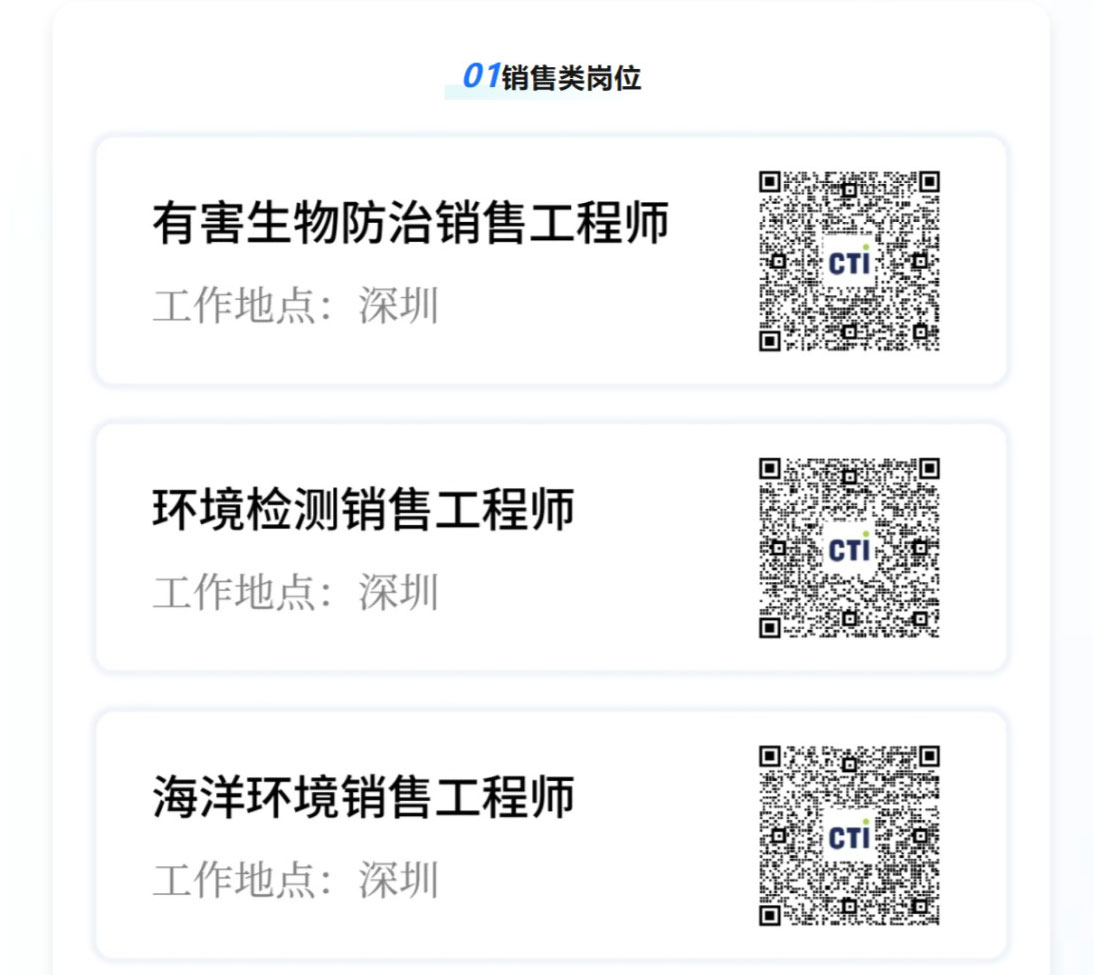 01销售类岗位

有害生物防治销售工程师

工作地点：深圳

CTI

环境检测销售工程师

工作地点：深圳

CTI

海洋环境销售工程师

工作地点：深圳

CTI